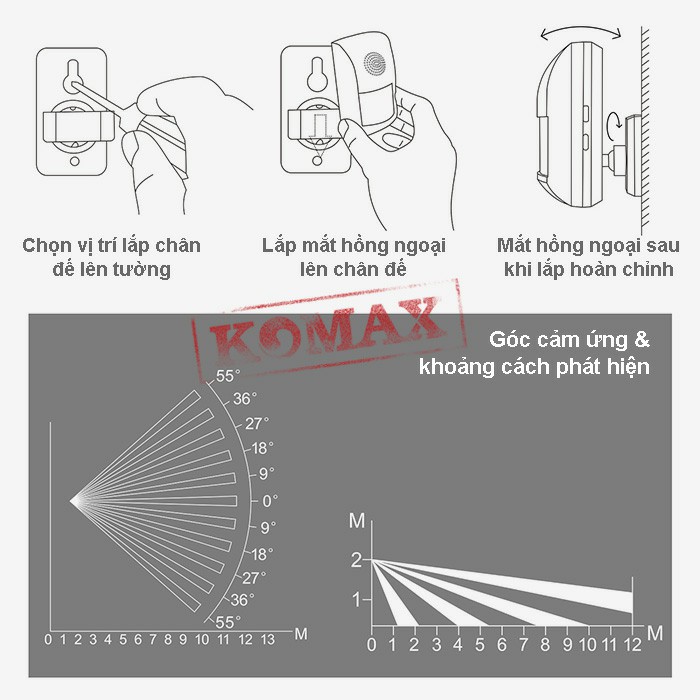 Chọn vị trí lắp chân đế lên tường

Lắp mắt hồng ngoại lên chân đế

Mắt hồng ngoại sau khi lắp hoàn chỉnh

KOMAX

Góc cảm ứng & khoảng cách phát hiện

55°
36°
27°
18°
9°
0°
9°
18°
27°
36°
55°

0 1 2 3 4 5 6 7 8 9 10 11 12 13 M

M
2
1
0 1 2 3 4 5 6 7 8 9 10 11 12 M