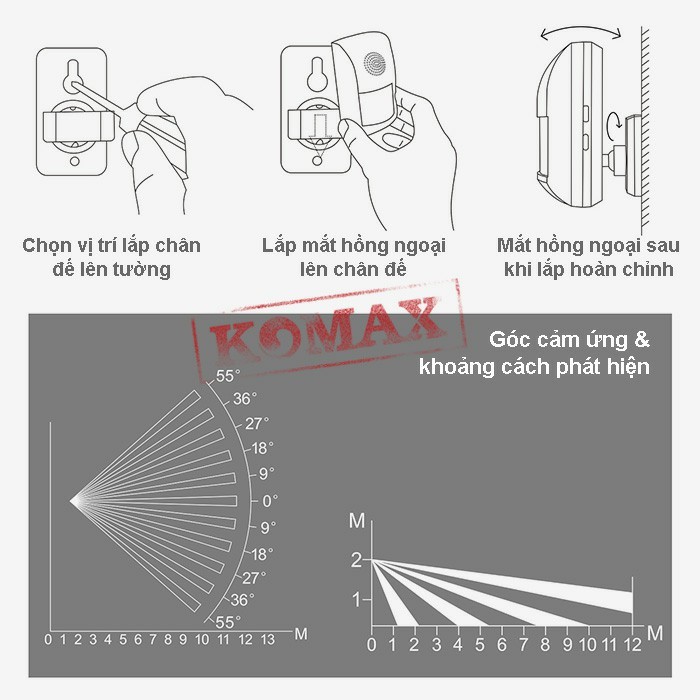 Chọn vị trí lắp chân đế lên tường

Lắp mắt hồng ngoại lên chân đế

Mắt hồng ngoại sau khi lắp hoàn chỉnh

KOMAX

Góc cảm ứng & khoảng cách phát hiện

55°
36°
27°
18°
9°
0°
9°
18°
27°
36°
55°

0 1 2 3 4 5 6 7 8 9 10 11 12 13 M

M
2
1
0 1 2 3 4 5 6 7 8 9 10 11 12 M